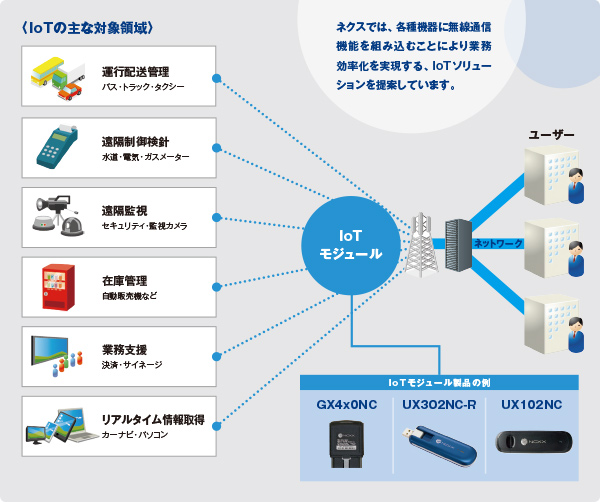 〈IoTの主な対象領域〉

運行配送管理
バス・トラック・タクシー

遠隔制御検針
水道・電気・ガスメーター

遠隔監視
セキュリティ・監視カメラ

在庫管理
自動販売機など

業務支援
決済・サイネージ

リアルタイム情報取得
カーナビ・パソコン

ネクスでは、各種機器に無線通信機能を組み込むことにより業務効率化を実現する、IoTソリューションを提案しています。

IoT
モジュール

ネットワーク

ユーザー

IoTモジュール製品の例

GX4x0NC

UX302NC-R

UX102NC

NCXX

NCXX

NCXX